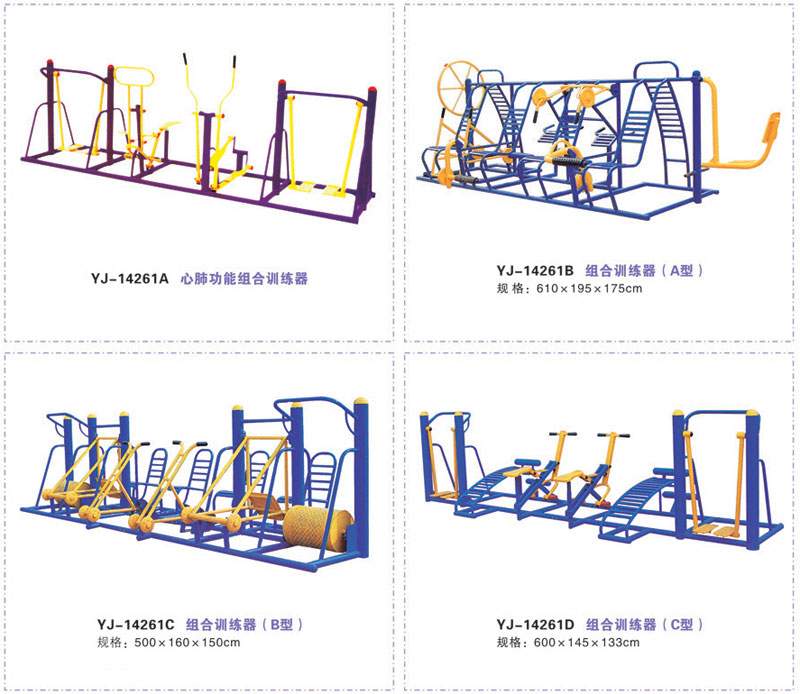 YJ-14261A 心肺功能组合训练器

YJ-14261B 组合训练器（A型）
规格：610×195×175cm

YJ-14261C 组合训练器（B型）
规格：500×160×150cm

YJ-14261D 组合训练器（C型）
规格：600×145×133cm